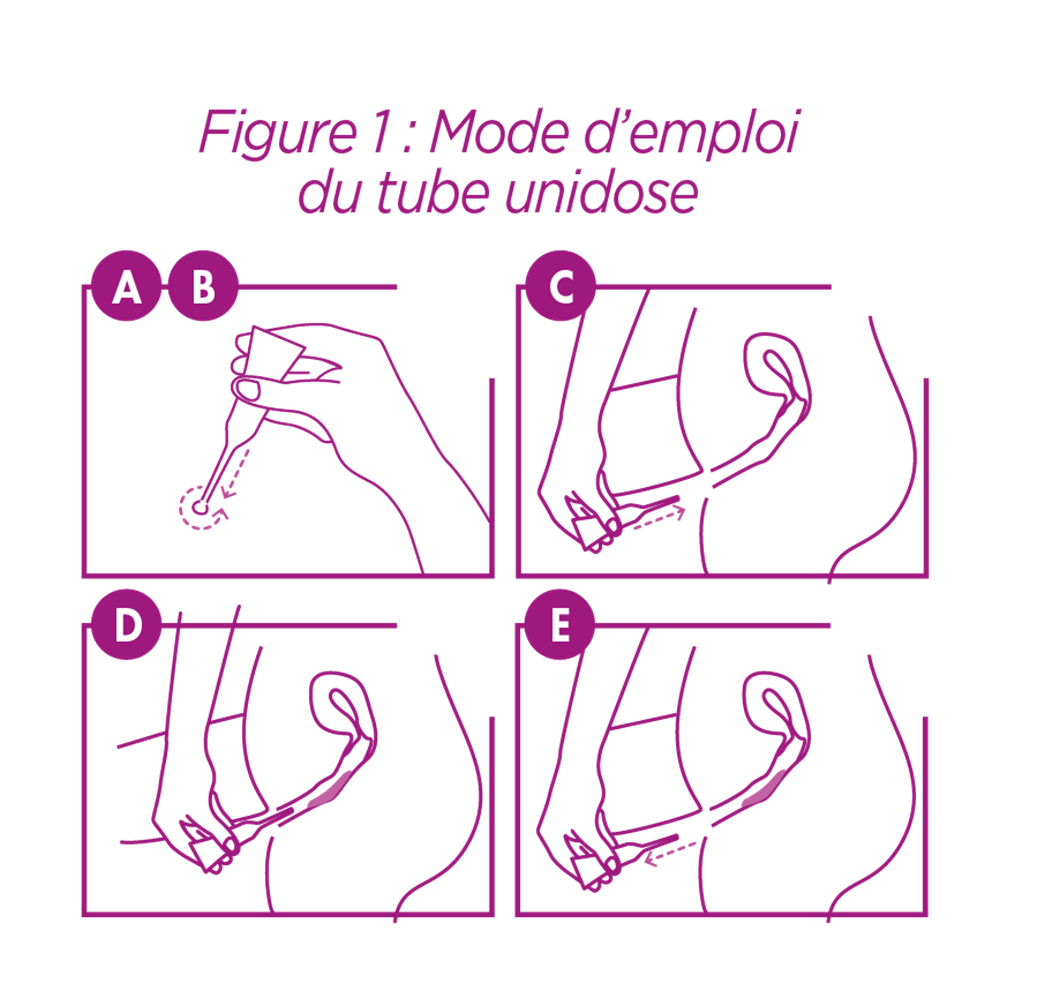 Figure 1 : Mode d'emploi du tube unidose

A B

C

D

E