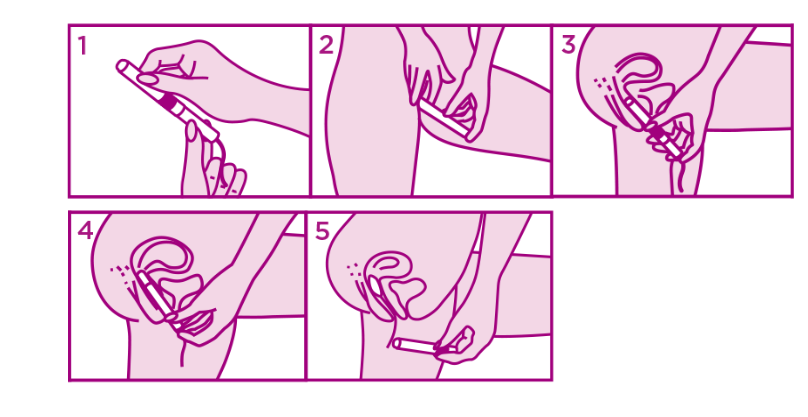 1

2

3

4

5